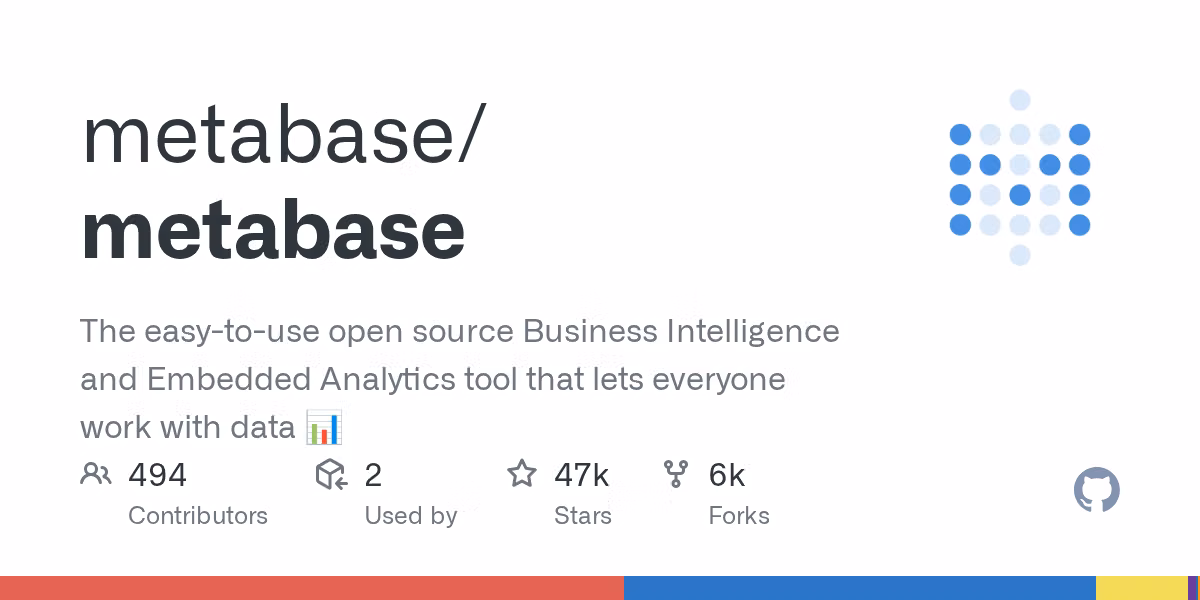 metabase/
metabase

The easy-to-use open source Business Intelligence and Embedded Analytics tool that lets everyone work with data 📊

494
Contributors

2
Used by

47k
Stars

6k
Forks