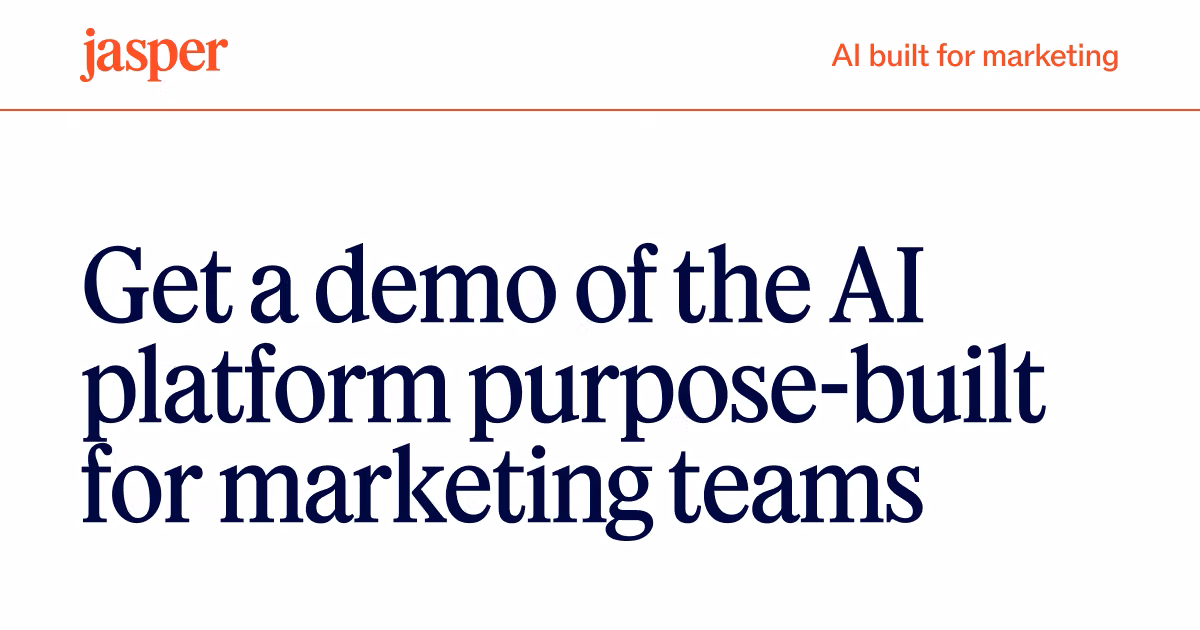 jasper

AI built for marketing

Get a demo of the AI platform purpose-built for marketing teams